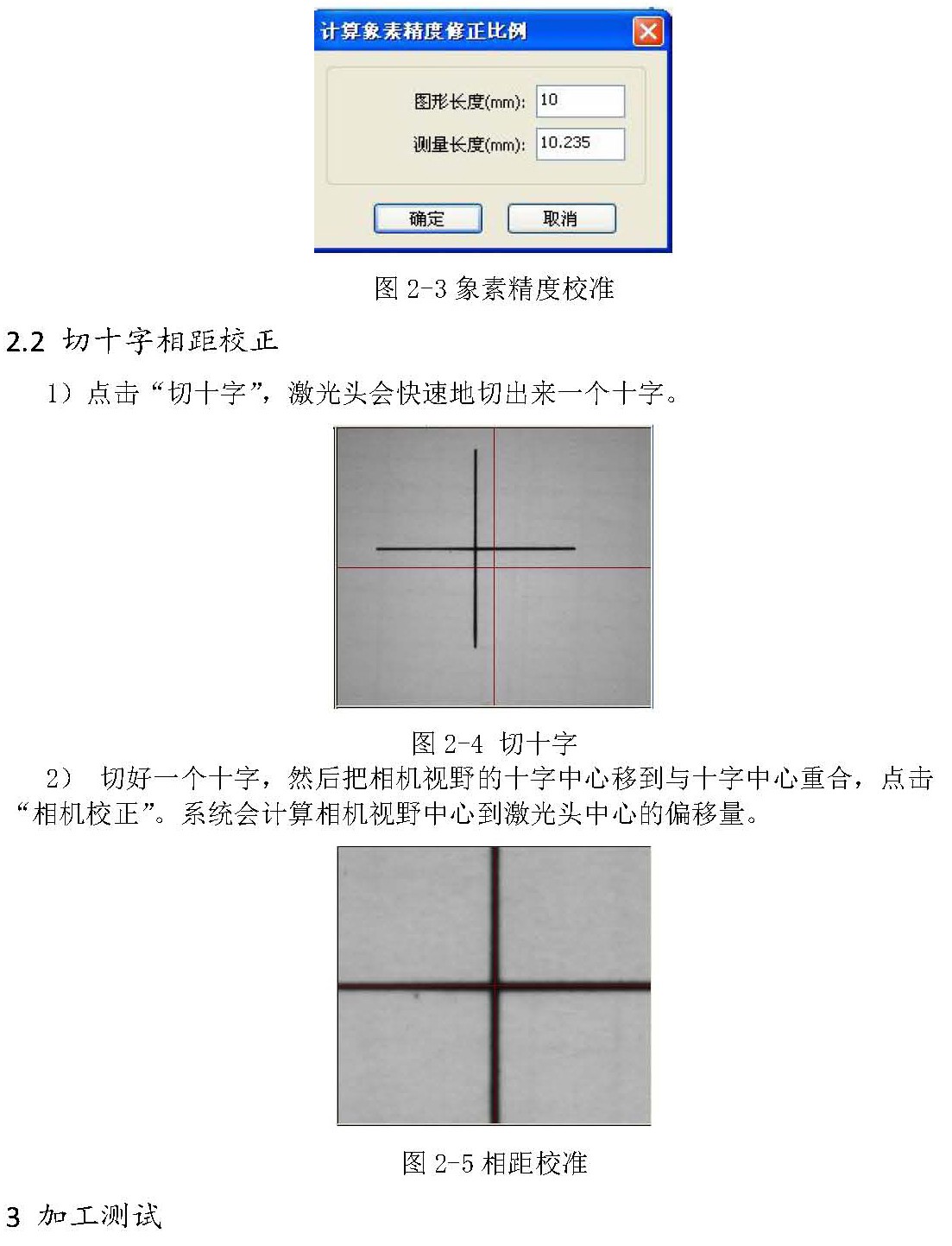 计算象素精度修正比例

图形长度(mm): 10

测量长度(mm): 10.235

确定 取消

图 2-3 象素精度校准

2.2 切十字相距校正

1）点击“切十字”，激光头会快速地切出来一个十字。

图 2-4 切十字

2） 切好一个十字，然后把相机视野的十字中心移到与十字中心重合，点击“相机校正”。系统会计算相机视野中心到激光头中心的偏移量。

图 2-5 相距校准

3 加工测试